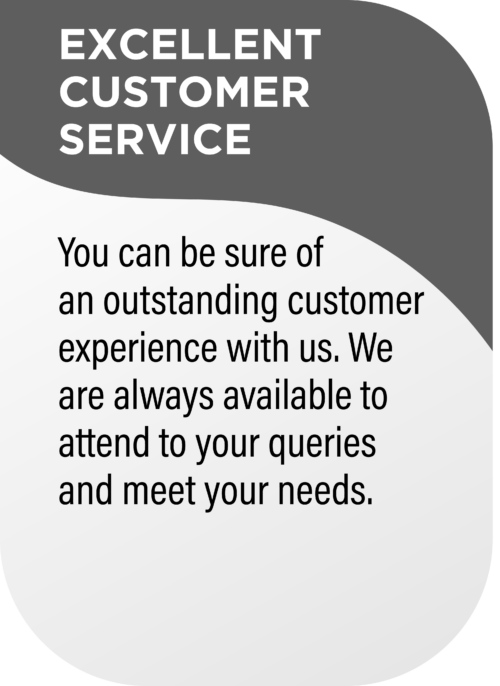 EXCELLENT CUSTOMER SERVICE

You can be sure of an outstanding customer experience with us. We are always available to attend to your queries and meet your needs.