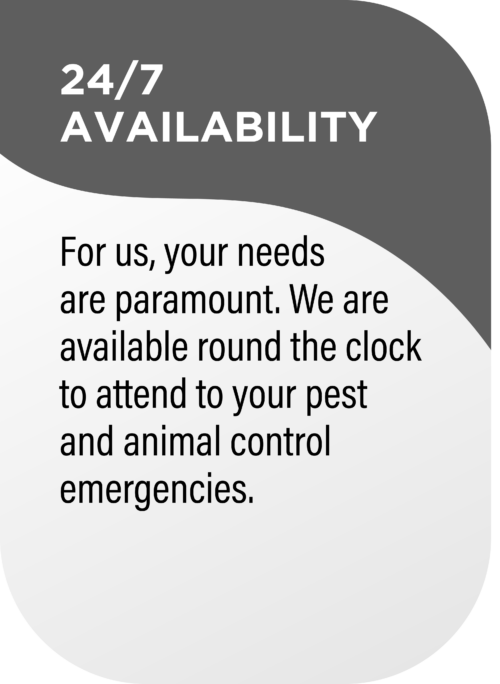 24/7
AVAILABILITY

For us, your needs are paramount. We are available round the clock to attend to your pest and animal control emergencies.