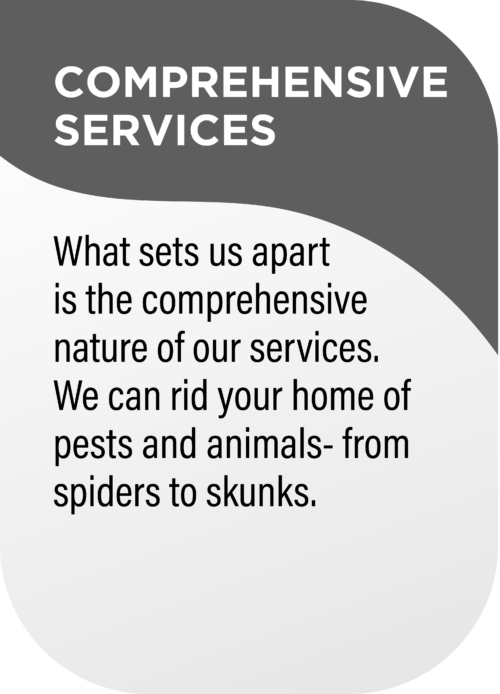 COMPREHENSIVE SERVICES

What sets us apart is the comprehensive nature of our services. We can rid your home of pests and animals- from spiders to skunks.