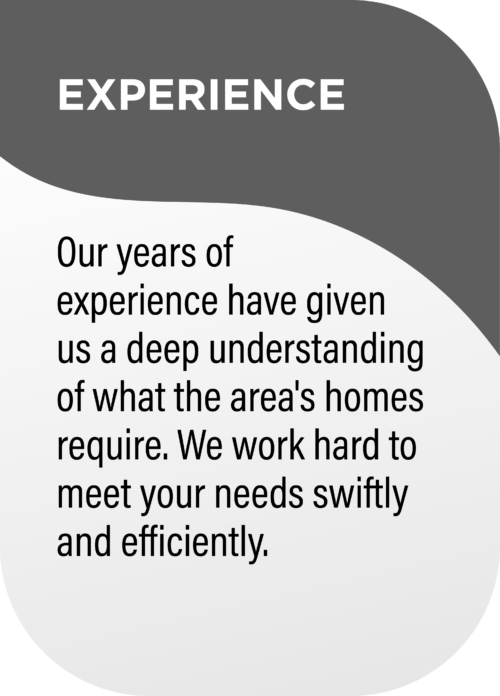 EXPERIENCE

Our years of experience have given us a deep understanding of what the area's homes require. We work hard to meet your needs swiftly and efficiently.